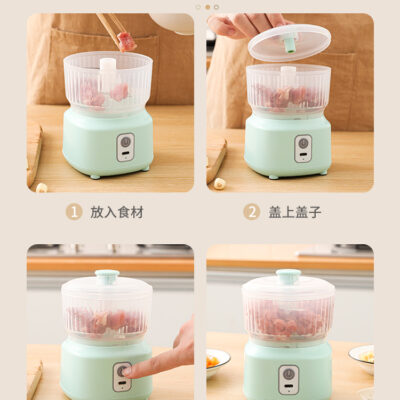 1 放入食材

2 盖上盖子