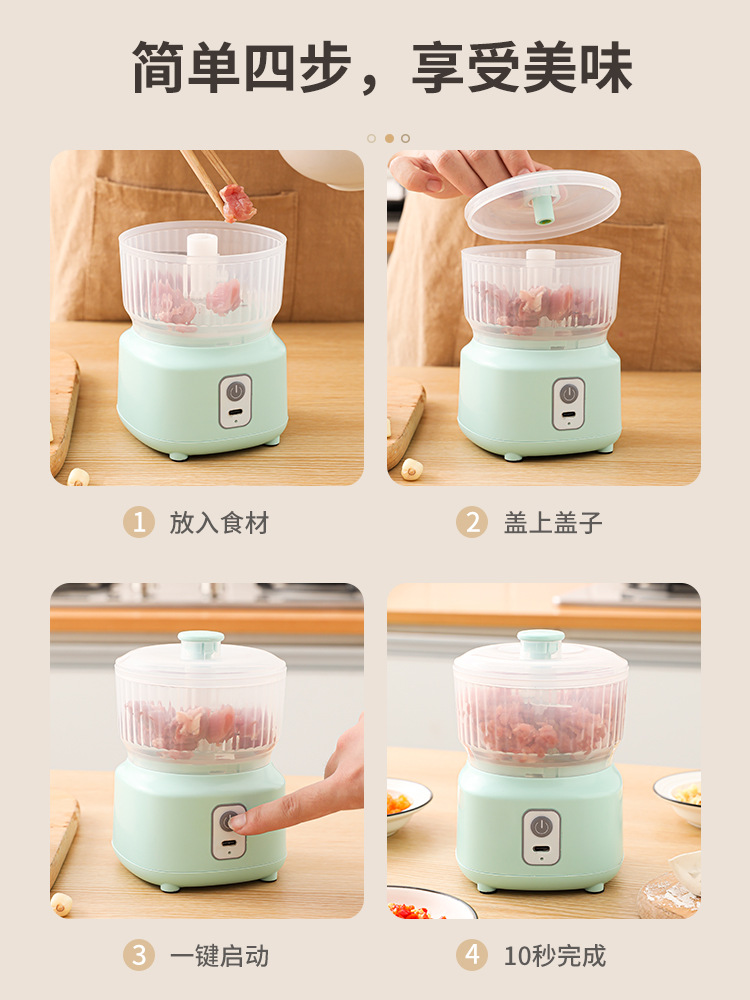 简单四步，享受美味

1 放入食材

2 盖上盖子

3 一键启动

4 10秒完成