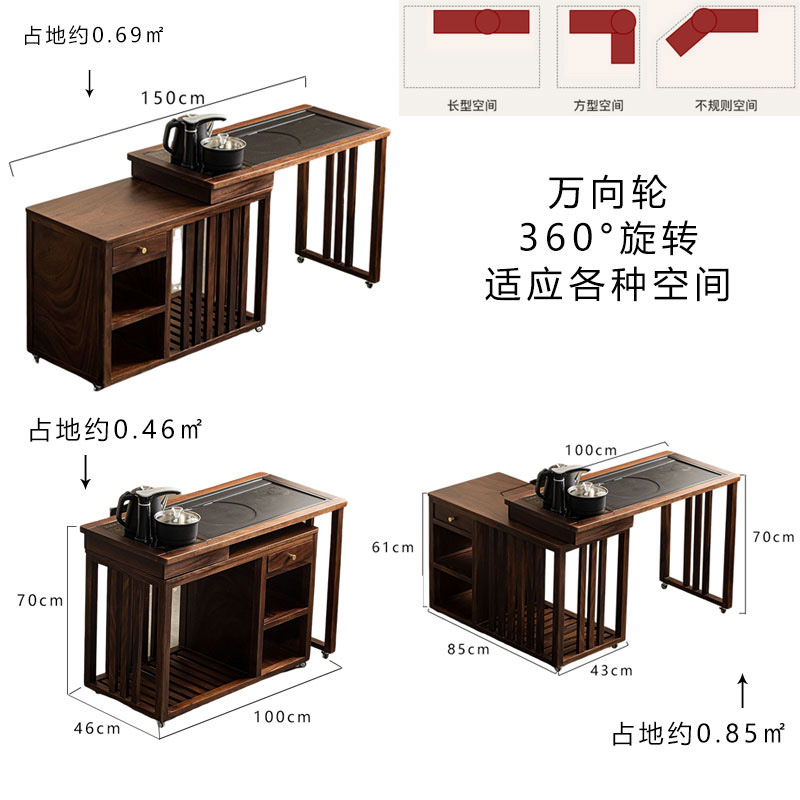 占地约0.69㎡

150cm

长型空间

方型空间

不规则空间

万向轮
360°旋转
适应各种空间

占地约0.46㎡

70cm

46cm

100cm

100cm

61cm

70cm

85cm

43cm

占地约0.85㎡