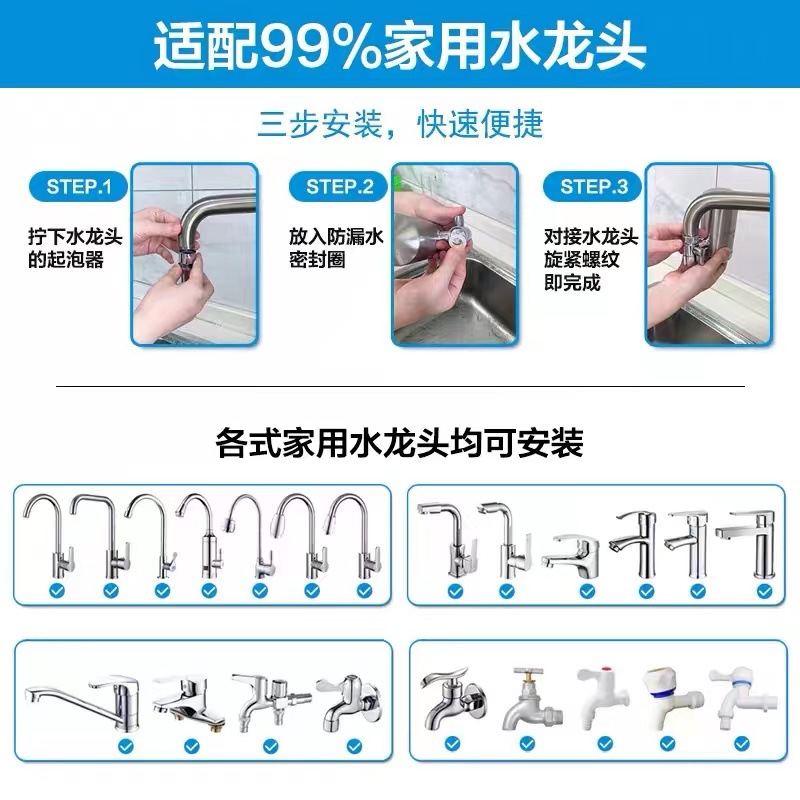 适配99%家用水龙头

三步安装，快速便捷

STEP.1
拧下水龙头的起泡器

STEP.2
放入防漏水密封圈

STEP.3
对接水龙头旋紧螺纹即完成

各式家用水龙头均可安装