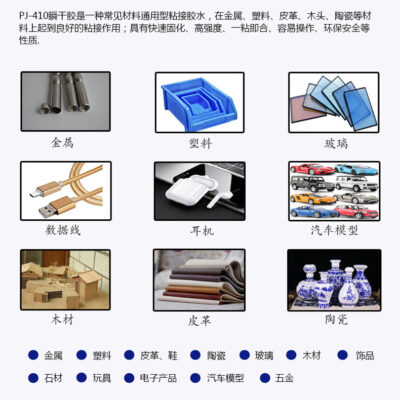 PJ-410瞬干胶是一种常见材料通用型粘接胶水，在金属、塑料、皮革、木头、陶瓷等材料上起到良好的粘接作用；具有快速固化、高强度、一粘即合、容易操作、环保安全等性质.

金属

塑料

玻璃

数据线

耳机

汽车模型

木材

皮革

陶瓷

金属 塑料 皮革、鞋 陶瓷 玻璃 木材 饰品

石材 玩具 电子产品 汽车模型 五金