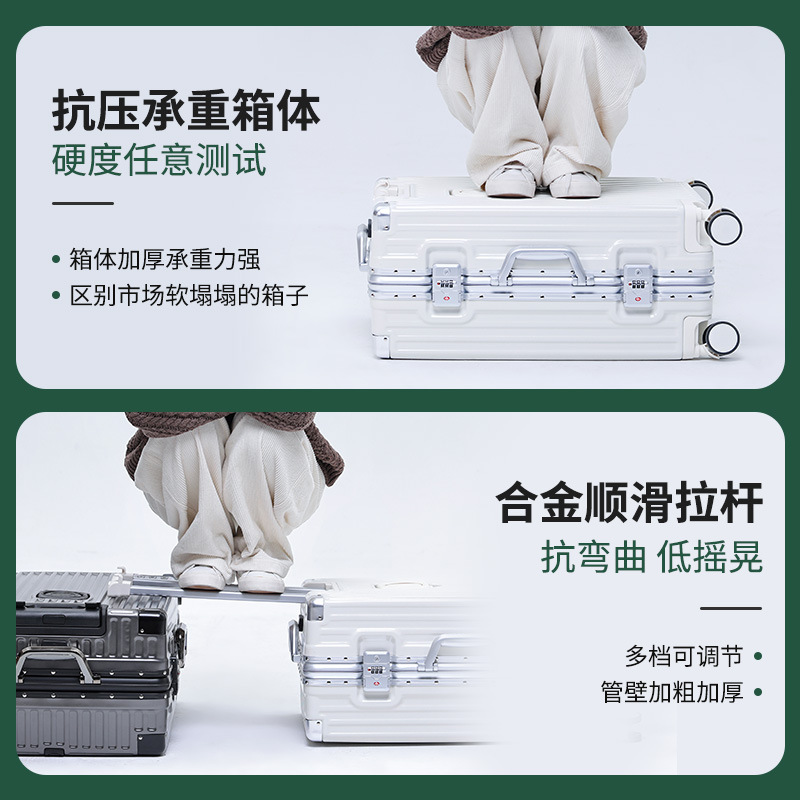 抗压承重箱体
硬度任意测试

• 箱体加厚承重力强
• 区别市场软塌塌的箱子

合金顺滑拉杆
抗弯曲 低摇晃

多档可调节 •
管壁加粗加厚 •