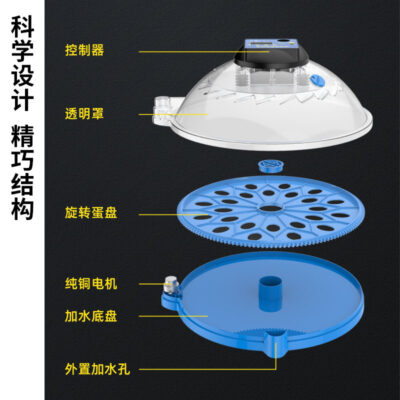 科学设计 精巧结构

控制器

透明罩

旋转蛋盘

纯铜电机

加水底盘

外置加水孔