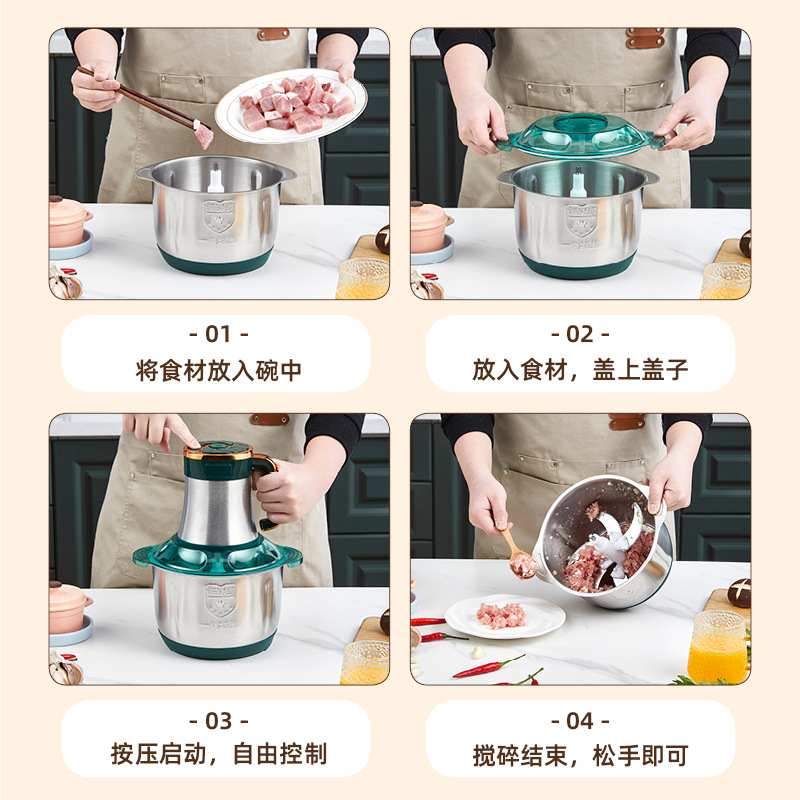 - 01 -
将食材放入碗中

- 02 -
放入食材，盖上盖子

- 03 -
按压启动，自由控制

- 04 -
搅碎结束，松手即可