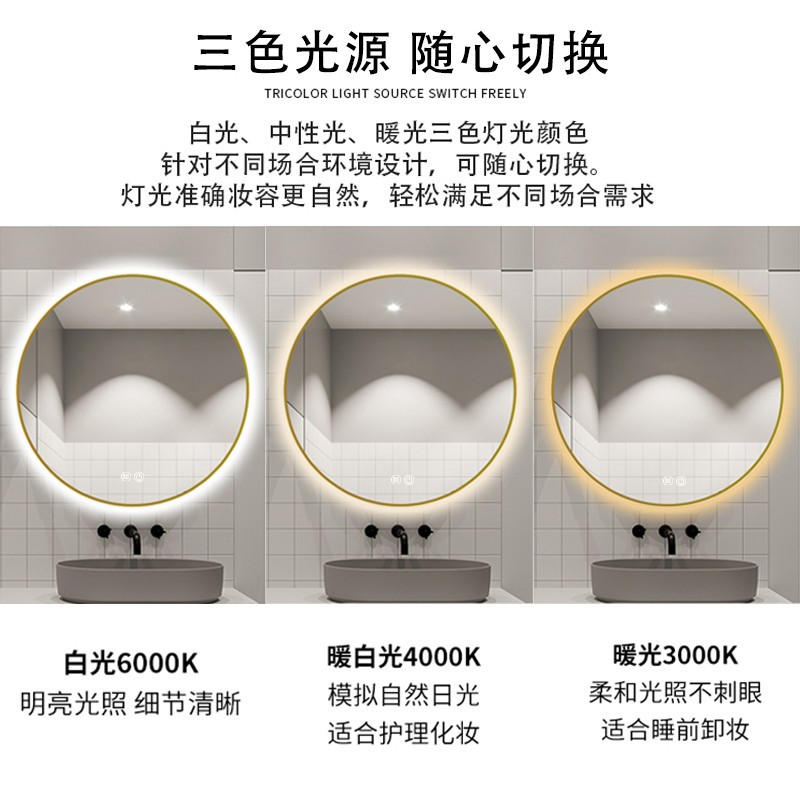 三色光源 随心切换
TRICOLOR LIGHT SOURCE SWITCH FREELY

白光、中性光、暖光三色灯光颜色
针对不同场合环境设计，可随心切换。
灯光准确妆容更自然，轻松满足不同场合需求

白光6000K
明亮光照 细节清晰

暖白光4000K
模拟自然日光
适合护理化妆

暖光3000K
柔和光照不刺眼
适合睡前卸妆