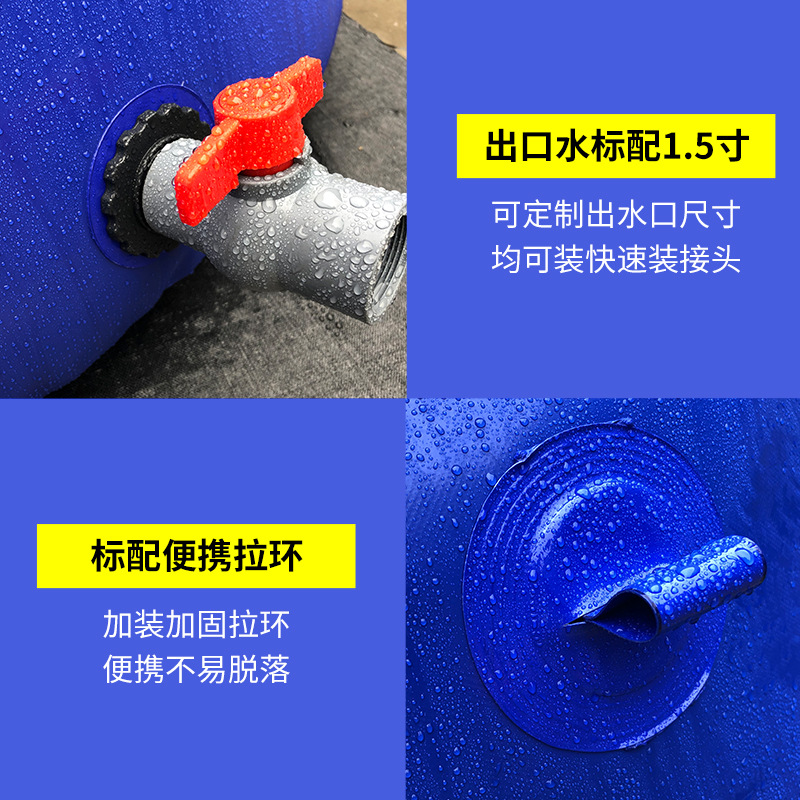 出口水标配1.5寸

可定制出水口尺寸
均可装快速装接头

标配便携拉环

加装加固拉环
便携不易脱落