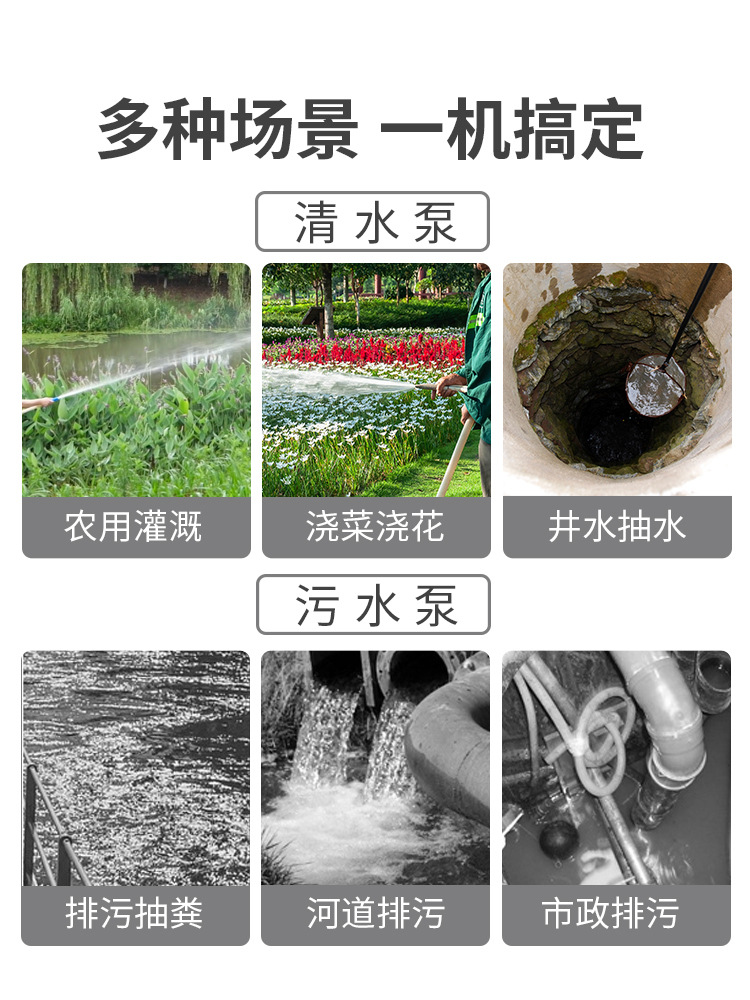 多种场景 一机搞定

清水泵

农用灌溉

浇菜浇花

井水抽水

污水泵

排污抽粪

河道排污

市政排污