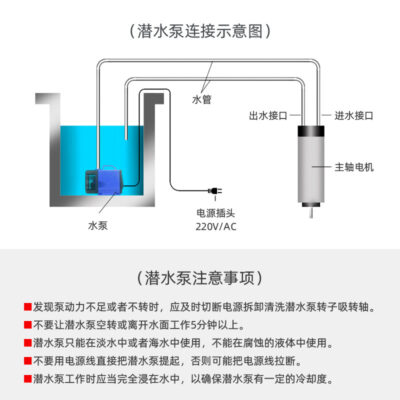 （潜水泵连接示意图）

水管

出水接口

进水接口

主轴电机

水泵

电源插头
220V/AC

（潜水泵注意事项）

■发现泵动力不足或者不转时，应及时切断电源拆卸清洗潜水泵转子吸转轴。

■不要让潜水泵空转或离开水面工作5分钟以上。

■潜水泵只能在淡水中或者海水中使用，不能在腐蚀的液体中使用。

■不要用电源线直接把潜水泵提起，否则可能把电源线拉断。

■潜水泵工作时应当完全浸在水中，以确保潜水泵有一定的冷却度。