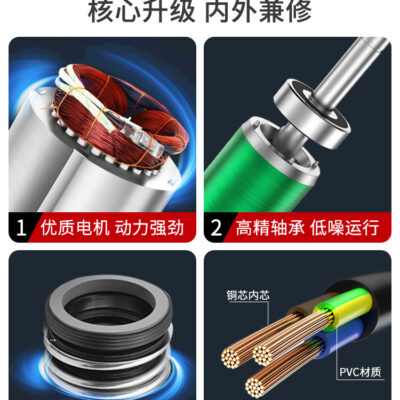 核心升级 内外兼修

1 优质电机 动力强劲

2 高精轴承 低噪运行

铜芯内芯

PVC材质