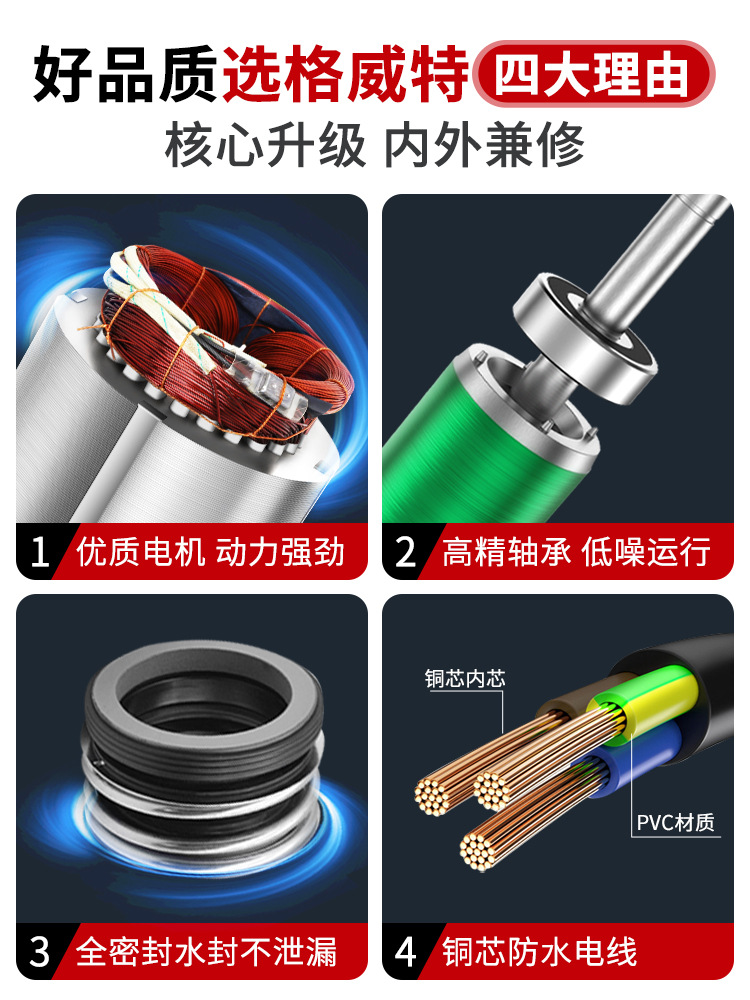 好品质选格威特 四大理由

核心升级 内外兼修

1 优质电机 动力强劲

2 高精轴承 低噪运行

3 全密封水封不泄漏

铜芯内芯

PVC材质

4 铜芯防水电线