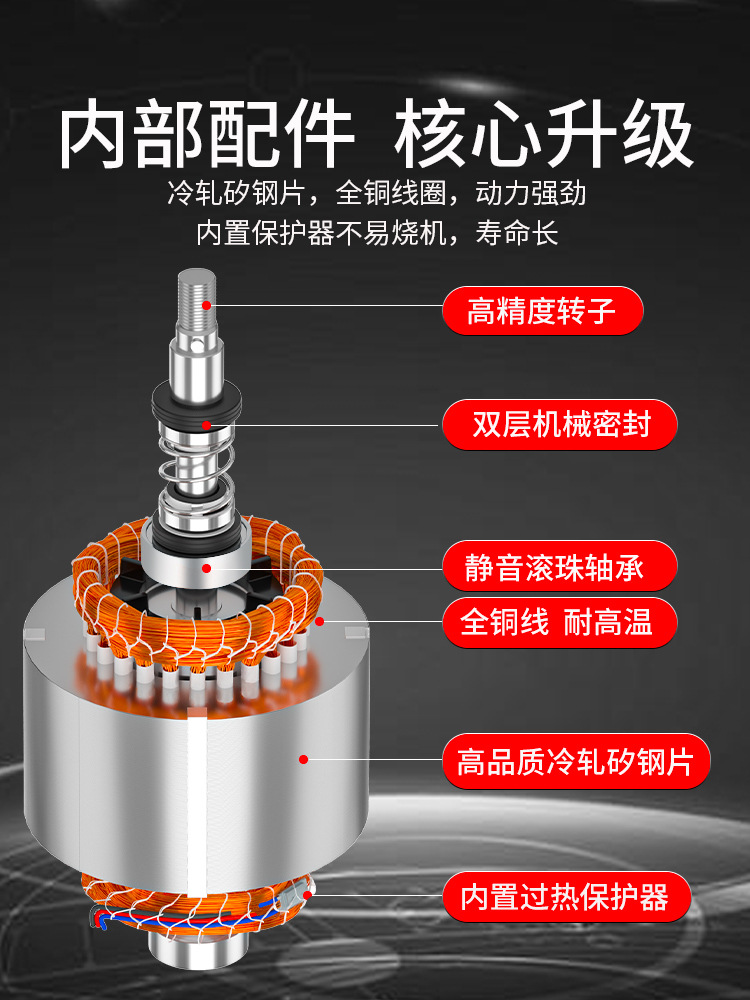 内部配件 核心升级

冷轧矽钢片，全铜线圈，动力强劲
内置保护器不易烧机，寿命长

高精度转子

双层机械密封

静音滚珠轴承

全铜线 耐高温

高品质冷轧矽钢片

内置过热保护器