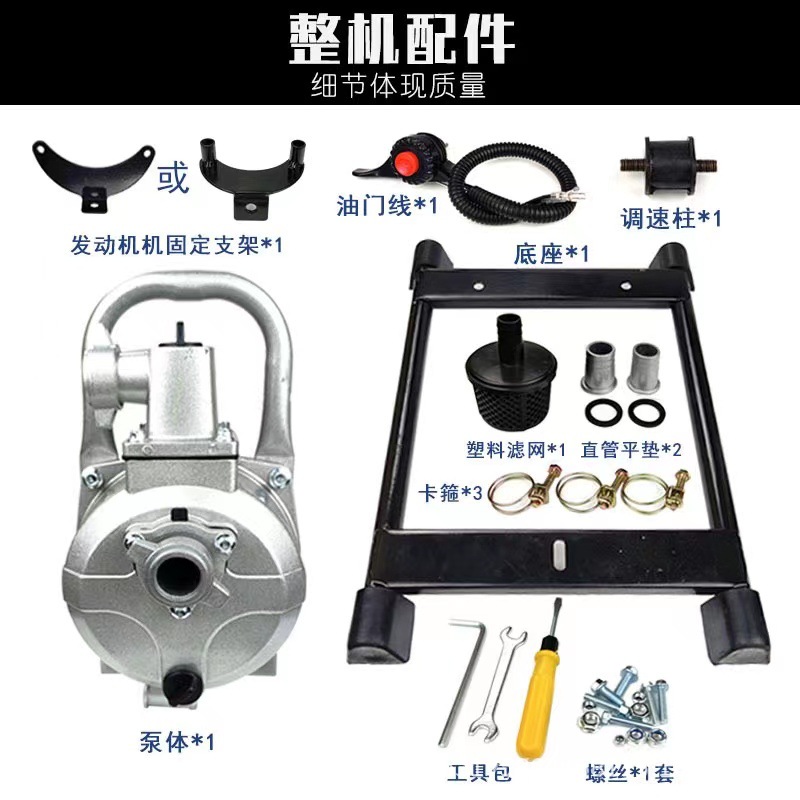 整机配件
细节体现质量

或

发动机机固定支架*1

油门线*1

调速柱*1

底座*1

塑料滤网*1 直管平垫*2

卡箍*3

泵体*1

工具包

螺丝*1套