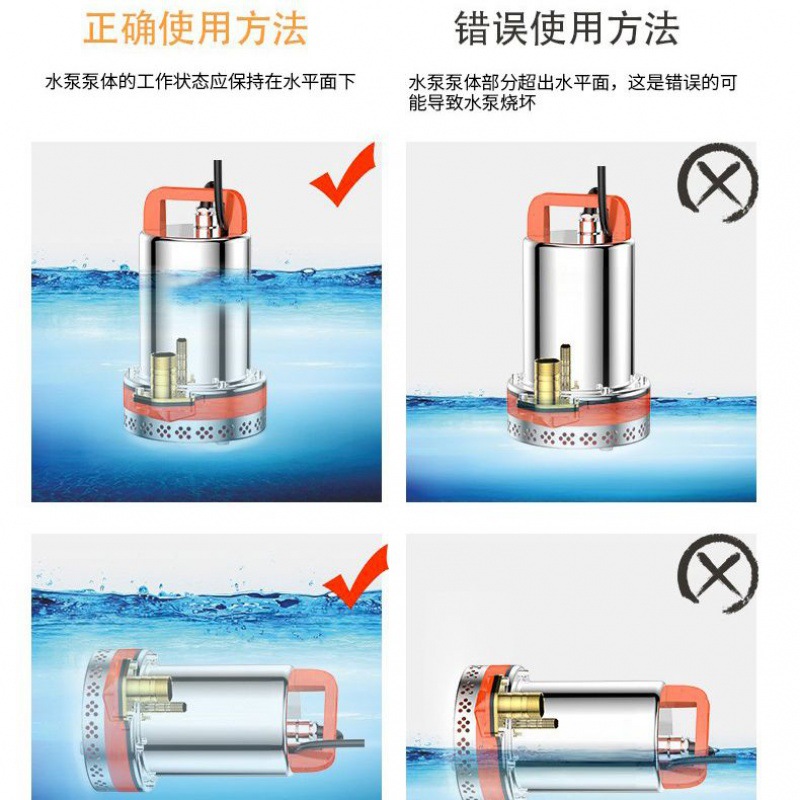 正确使用方法

水泵泵体的工作状态应保持在水平面下

错误使用方法

水泵泵体部分超出水平面，这是错误的可能导致水泵烧坏