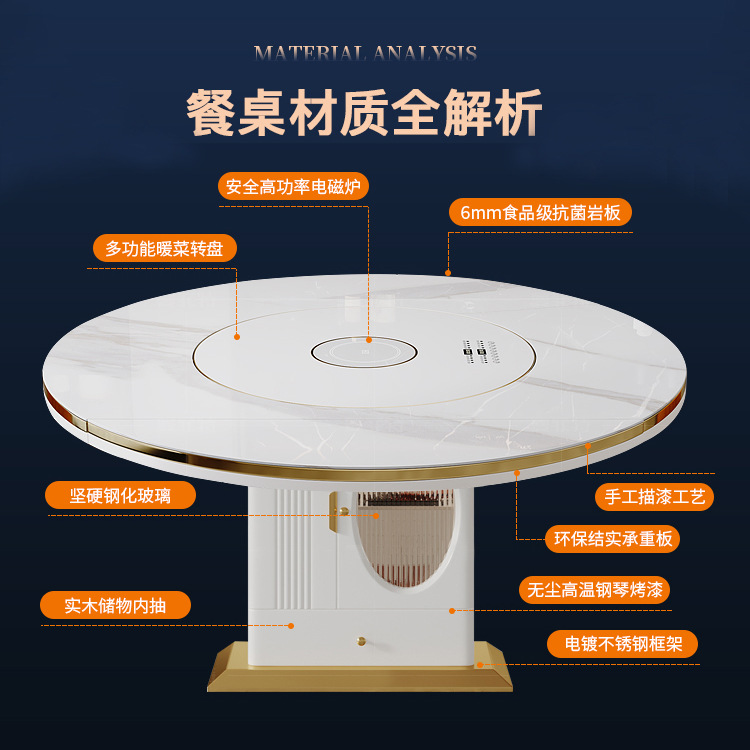 MATERIAL ANALYSIS

餐桌材质全解析

安全高功率电磁炉

6mm食品级抗菌岩板

多功能暖菜转盘

坚硬钢化玻璃

手工描漆工艺

环保结实承重板

无尘高温钢琴烤漆

实木储物内抽

电镀不锈钢框架