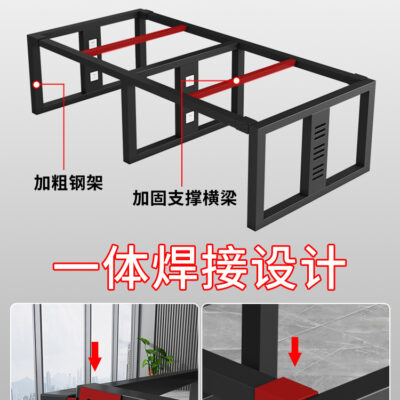 加粗钢架

加固支撑横梁

一体焊接设计