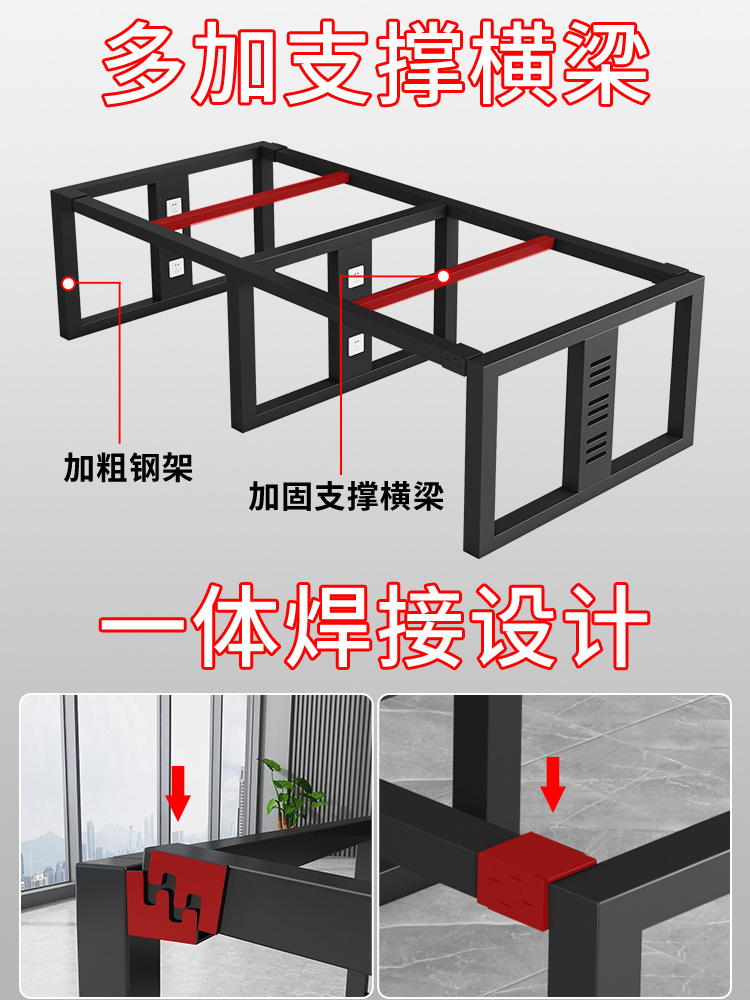 多加支撑横梁

加粗钢架

加固支撑横梁

一体焊接设计