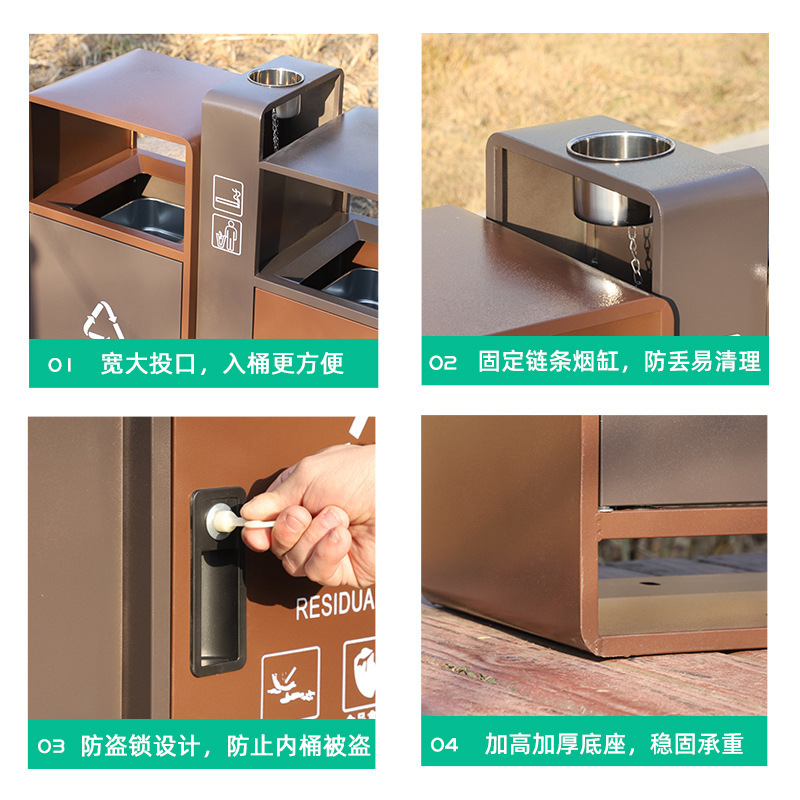 01 宽大投口，入桶更方便

02 固定链条烟缸，防丢易清理

RESIDUA

03 防盗锁设计，防止内桶被盗

04 加高加厚底座，稳固承重