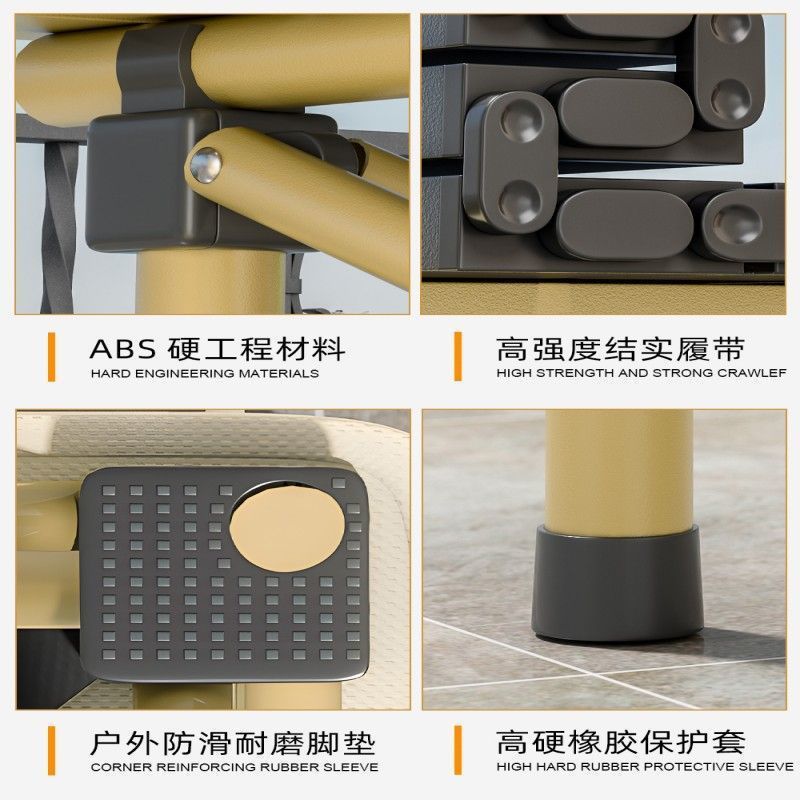 ABS 硬工程材料
HARD ENGINEERING MATERIALS

高强度结实履带
HIGH STRENGTH AND STRONG CRAWLEF

户外防滑耐磨脚垫
CORNER REINFORCING RUBBER SLEEVE

高硬橡胶保护套
HIGH HARD RUBBER PROTECTIVE SLEEVE