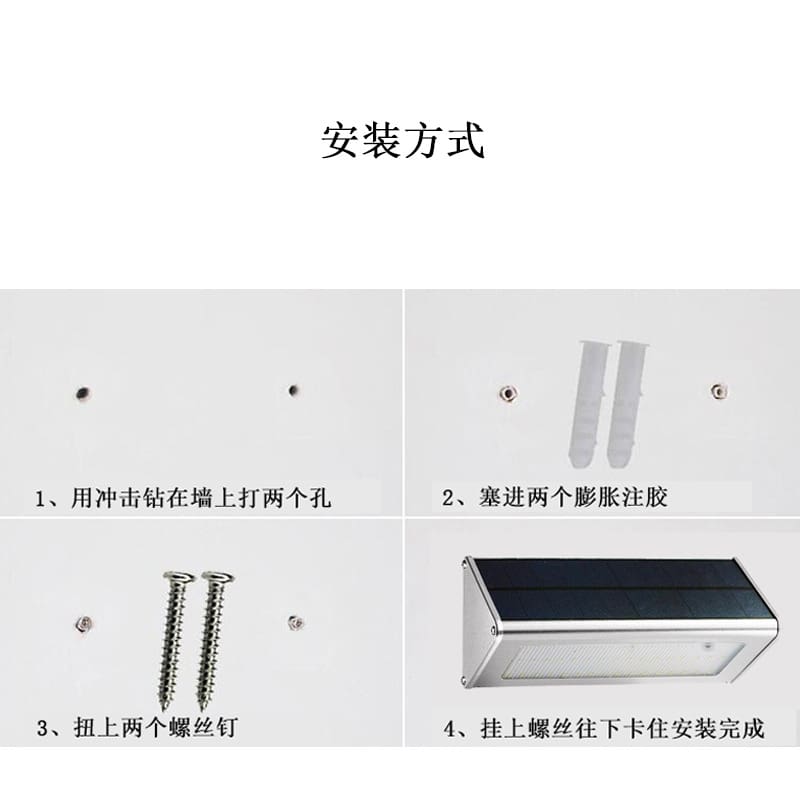 安装方式

1、用冲击钻在墙上打两个孔

2、塞进两个膨胀注胶

3、扭上两个螺丝钉

4、挂上螺丝往下卡住安装完成