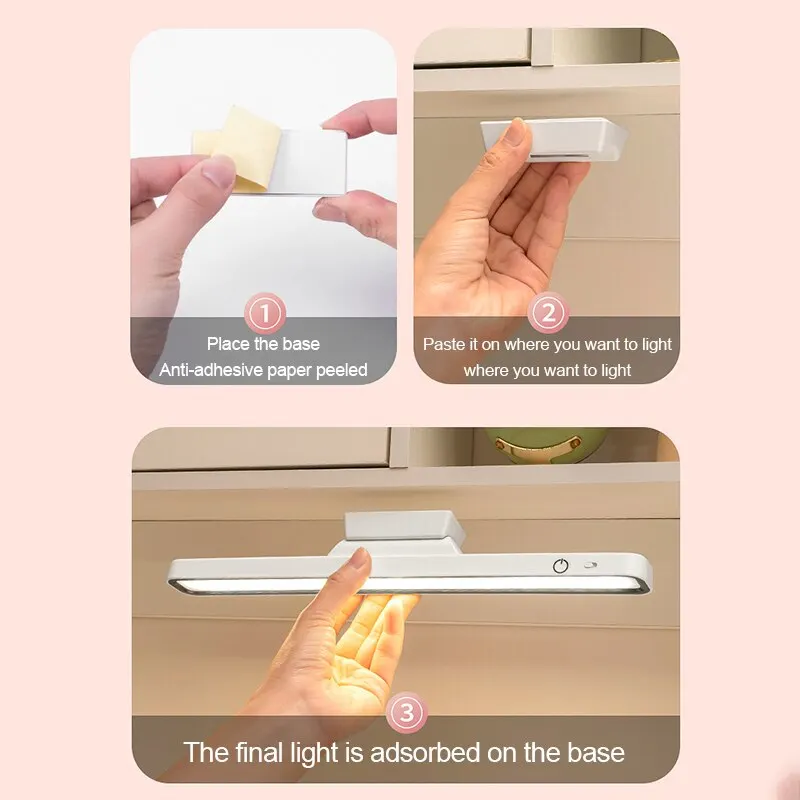 1
Place the base
Anti-adhesive paper peeled

2
Paste it on where you want to light
where you want to light

3
The final light is adsorbed on the base