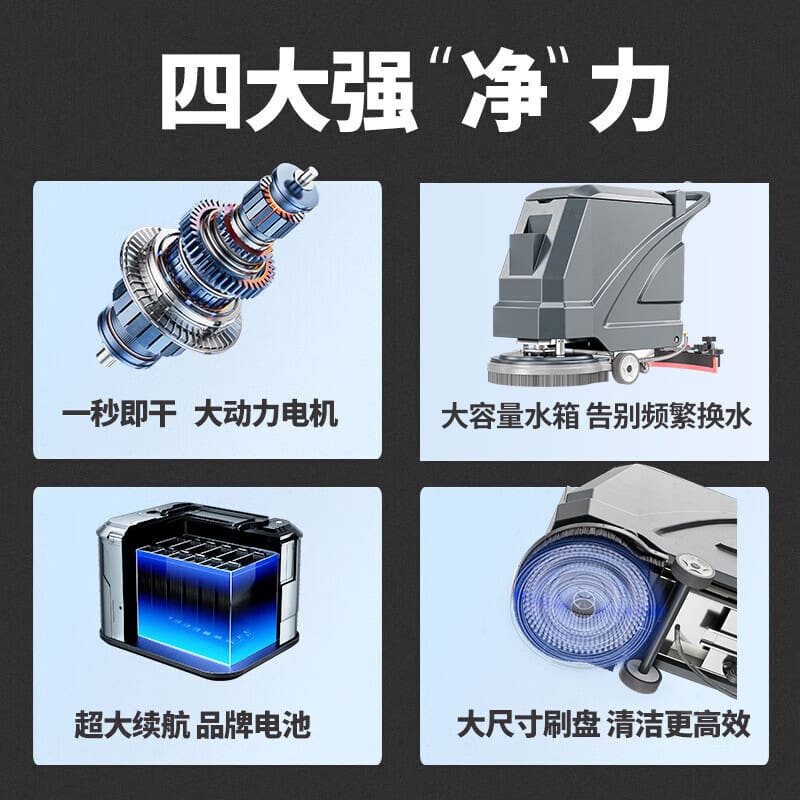 四大强“净”力

一秒即干 大动力电机

大容量水箱 告别频繁换水

超大续航 品牌电池

大尺寸刷盘 清洁更高效