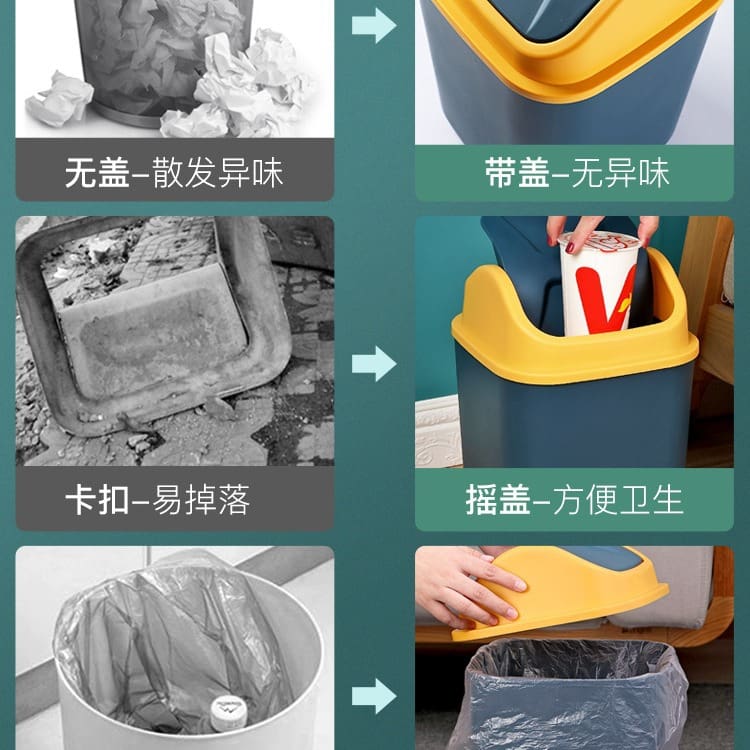 无盖–散发异味

带盖–无异味

卡扣–易掉落

摇盖–方便卫生