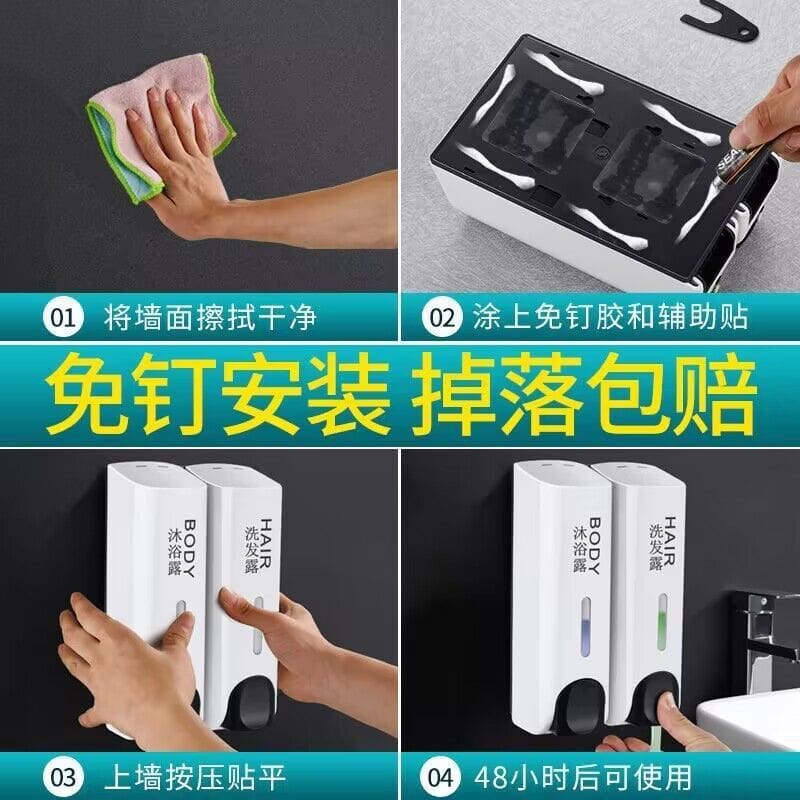 SEA

01 将墙面擦拭干净

02 涂上免钉胶和辅助贴

免钉安装 掉落包赔

BODY 沐浴露

HAIR 洗发露

BODY 沐浴露

HAIR 洗发露

03 上墙按压贴平

04 48小时后可使用