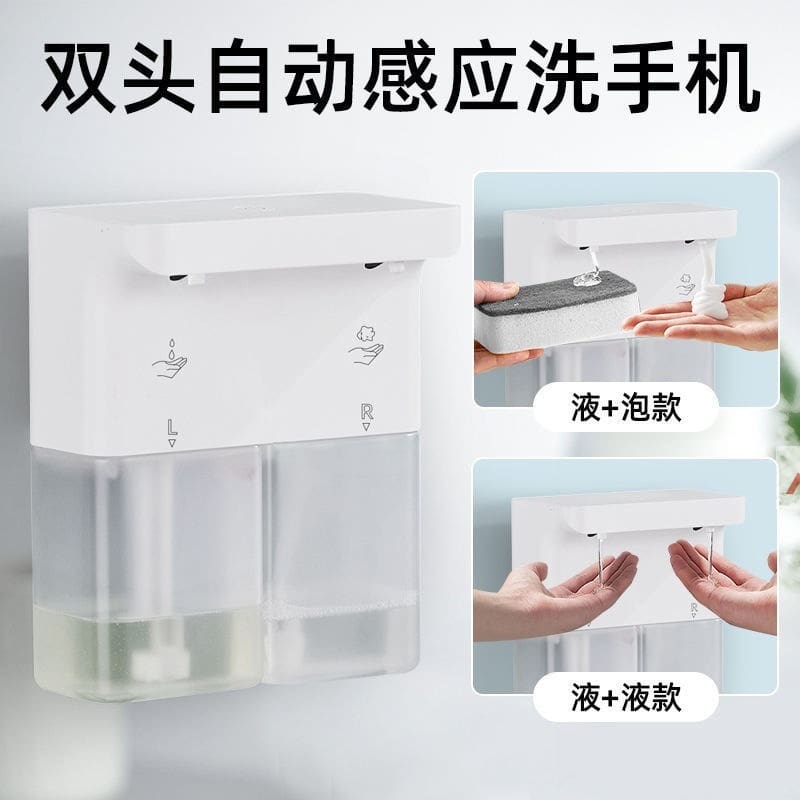 双头自动感应洗手机

L

R

液+泡款

R

液+液款