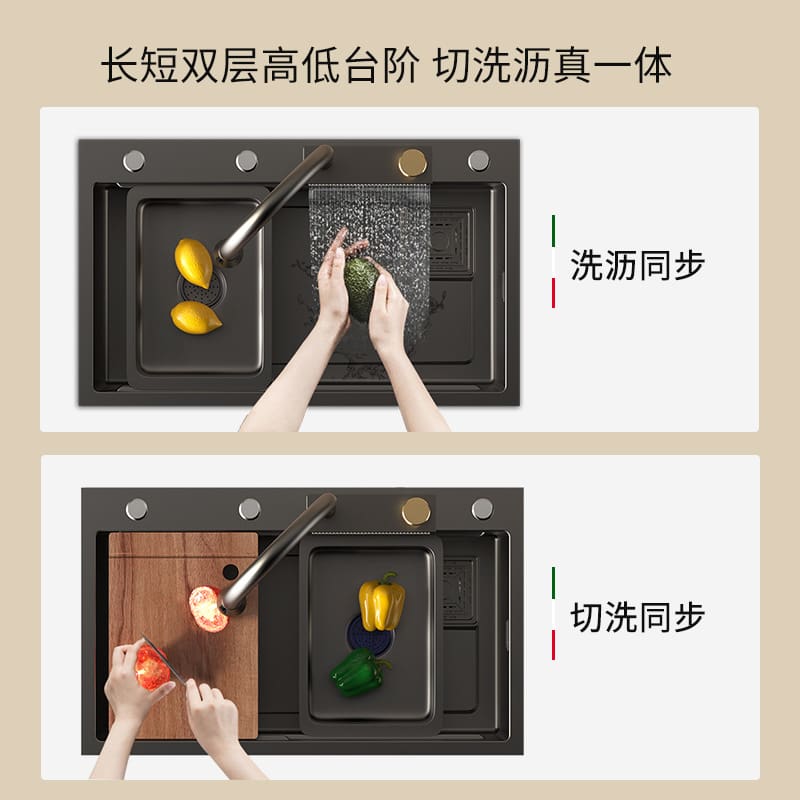 长短双层高低台阶 切洗沥真一体

洗沥同步

切洗同步