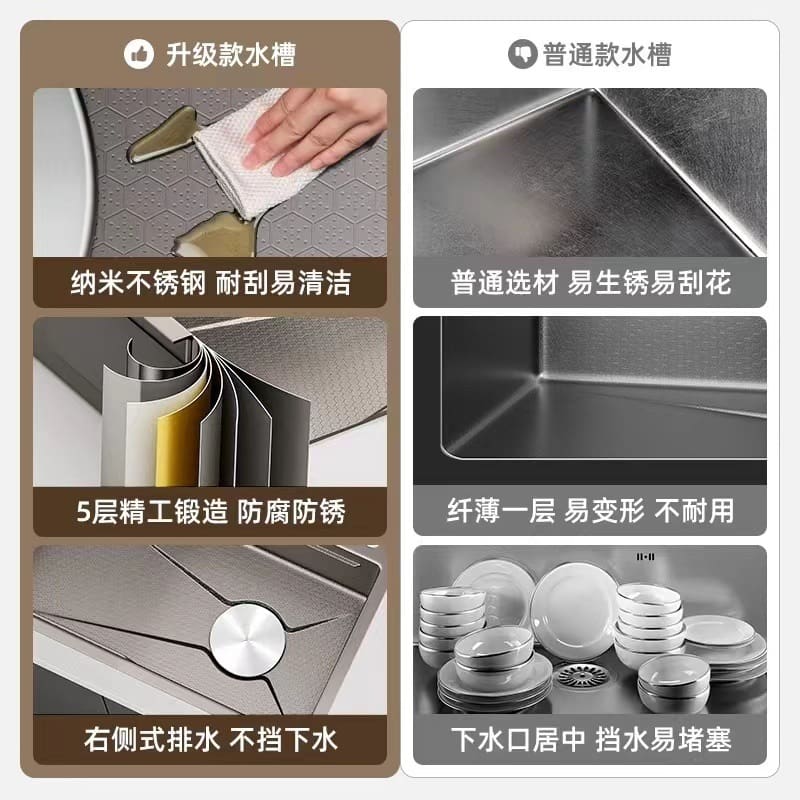 升级款水槽

纳米不锈钢 耐刮易清洁

5层精工锻造 防腐防锈

右侧式排水 不挡下水

普通款水槽

普通选材 易生锈易刮花

纤薄一层 易变形 不耐用

下水口居中 挡水易堵塞