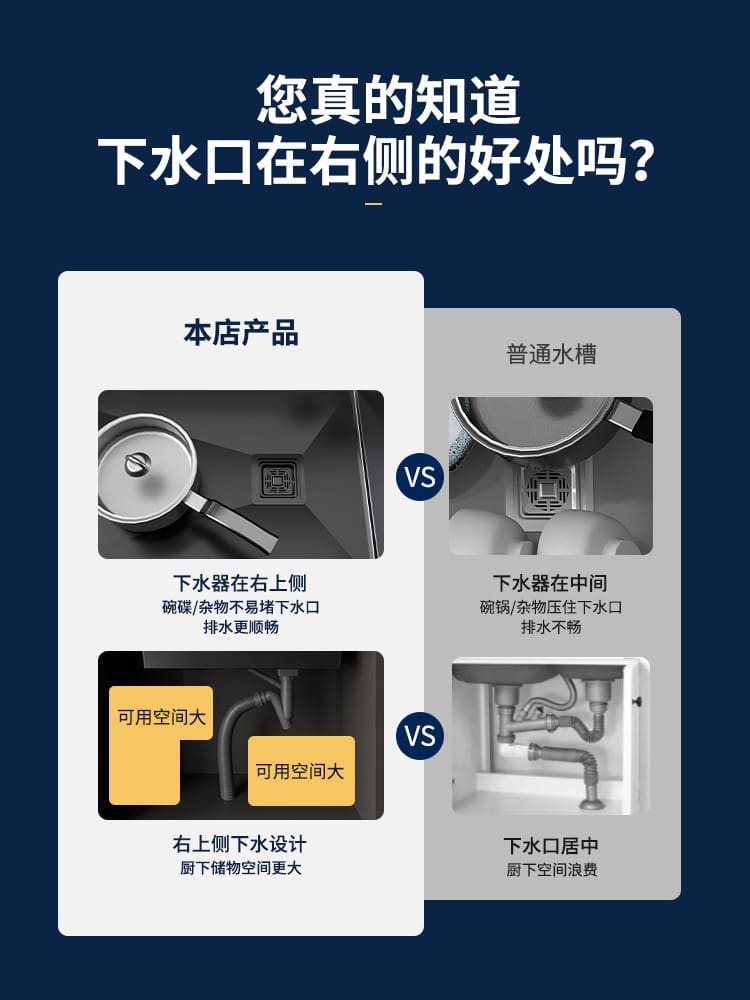 您真的知道
下水口在右侧的好处吗？

本店产品

下水器在右上侧
碗碟/杂物不易堵下水口
排水更顺畅

可用空间大
可用空间大

右上侧下水设计
厨下储物空间更大

VS

VS

普通水槽

下水器在中间
碗锅/杂物压住下水口
排水不畅

下水口居中
厨下空间浪费