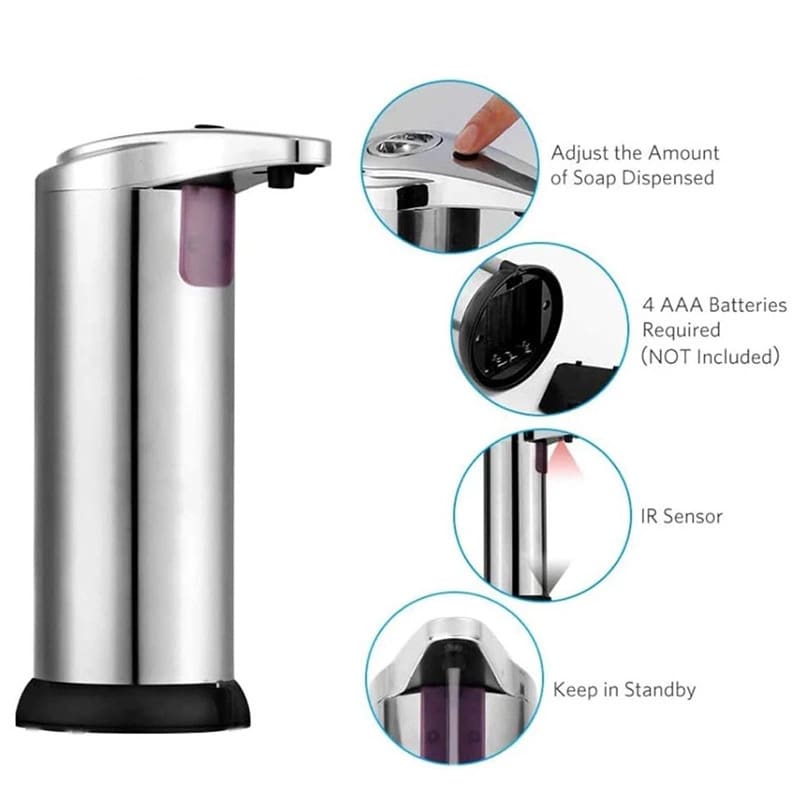 Adjust the Amount of Soap Dispensed

4 AAA Batteries Required (NOT Included)

IR Sensor

Keep in Standby