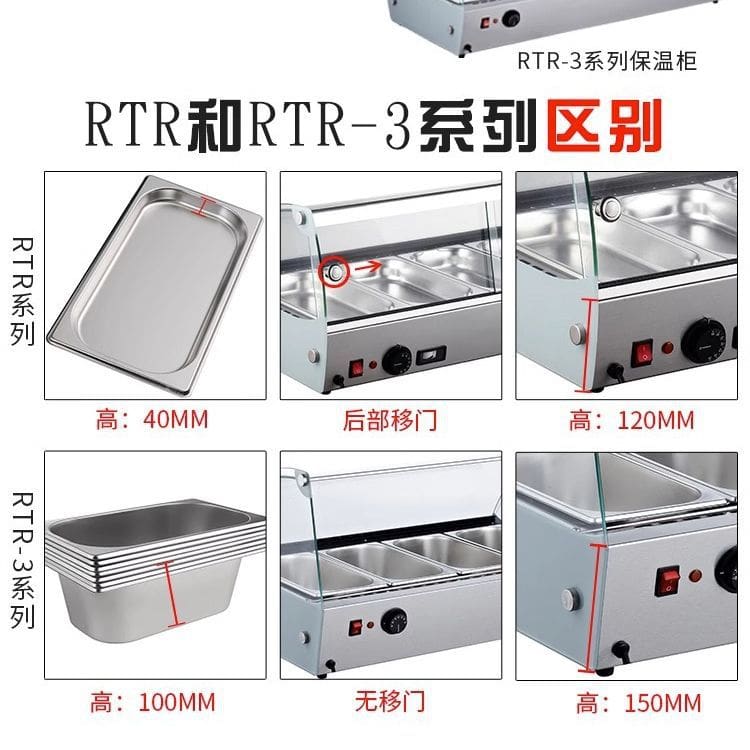 RTR-3系列保温柜

RTR和RTR-3系列区别

RTR系列

高：40MM

后部移门

高：120MM

RTR-3系列

高：100MM

无移门

高：150MM