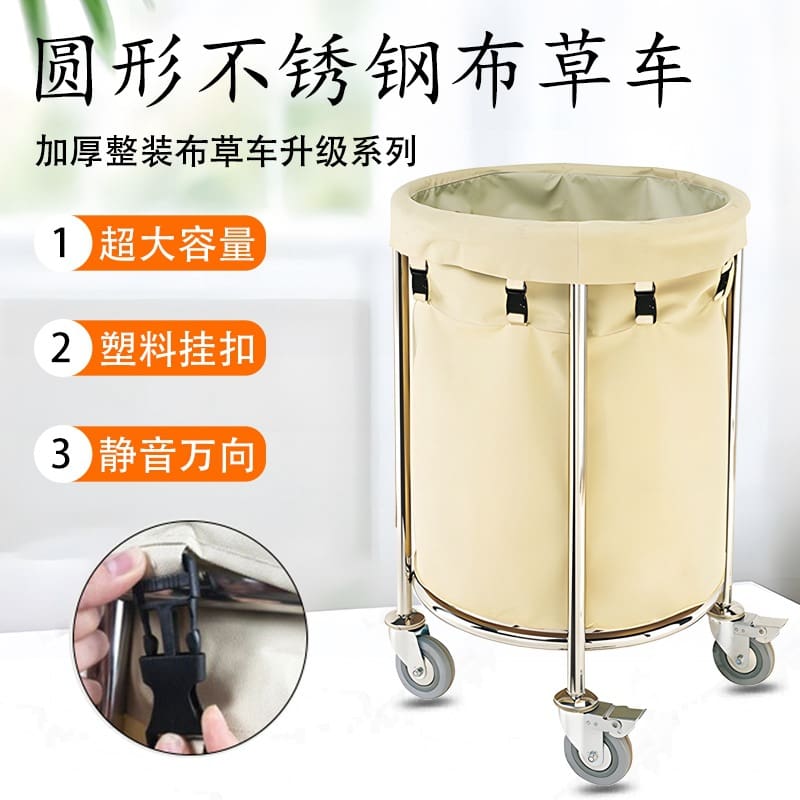 圆形不锈钢布草车

加厚整装布草车升级系列

1 超大容量

2 塑料挂扣

3 静音万向