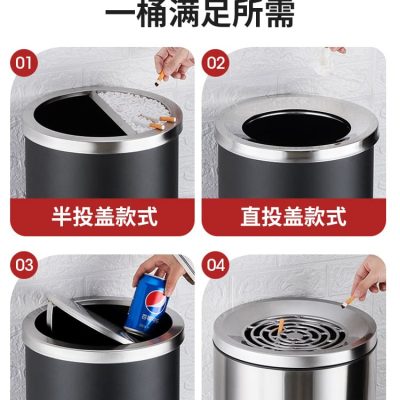 一桶满足所需

01

半投盖款式

02

直投盖款式

03

百事可乐

04