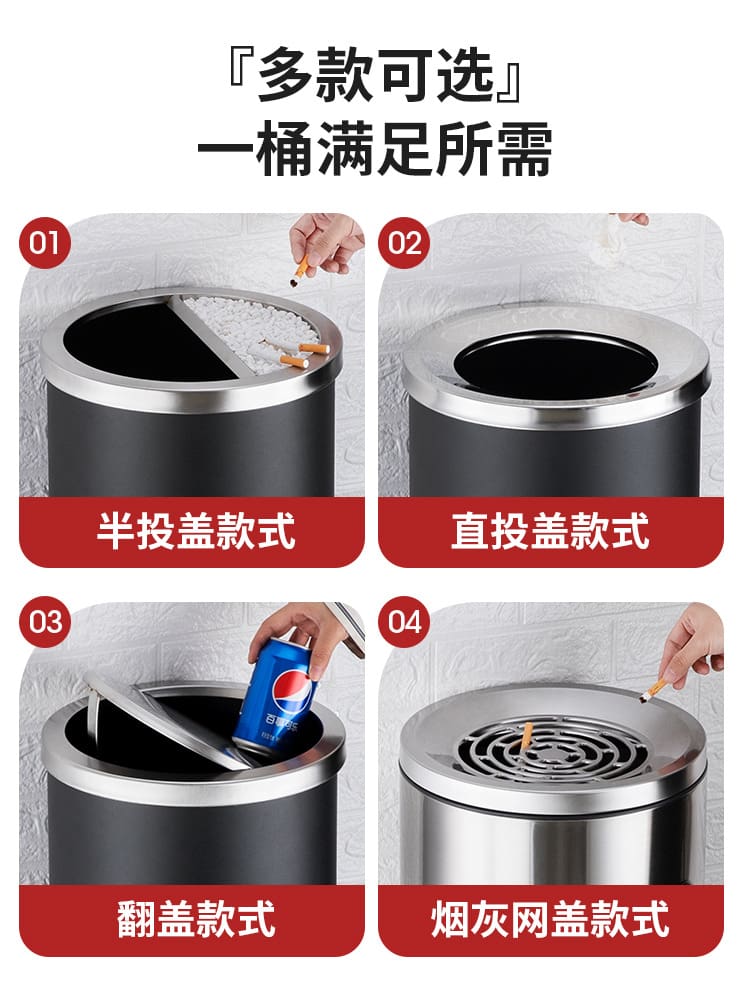 『多款可选』
一桶满足所需

01
半投盖款式

02
直投盖款式

03
百事可乐
翻盖款式

04
烟灰网盖款式