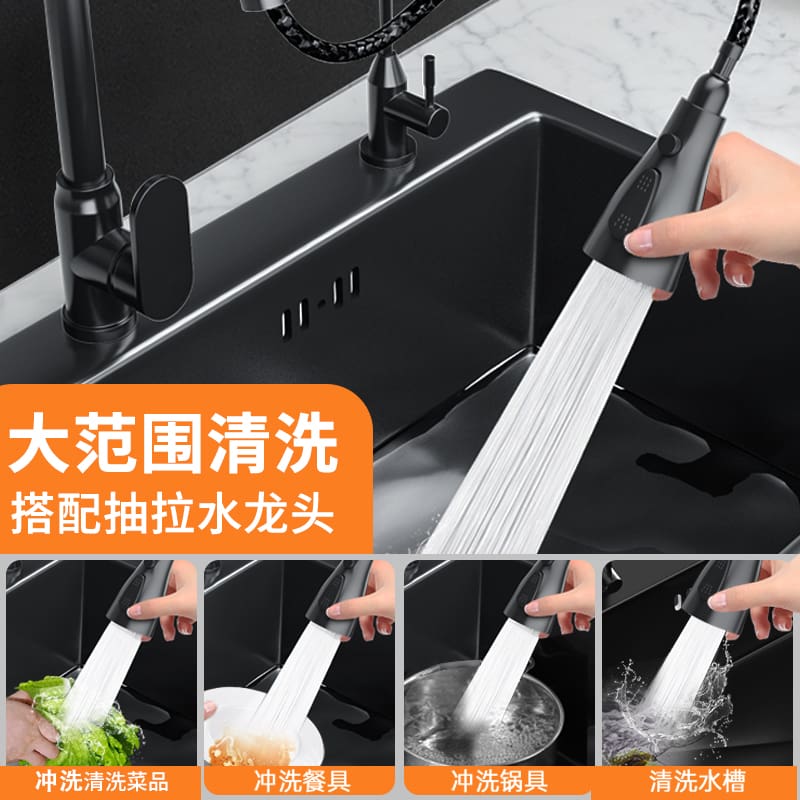 大范围清洗
搭配抽拉水龙头

冲洗清洗菜品

冲洗餐具

冲洗锅具

清洗水槽