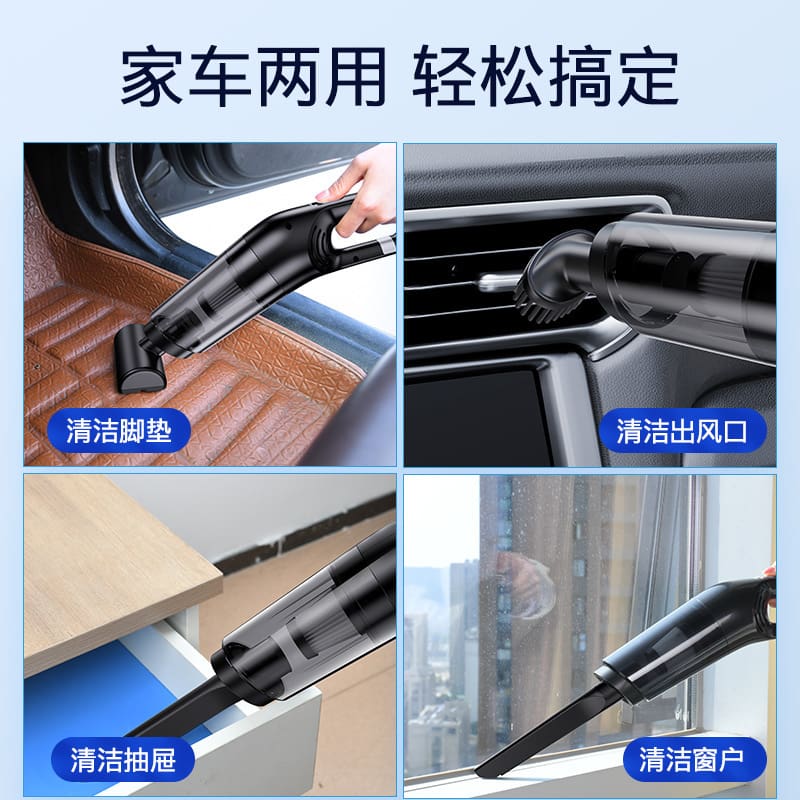 家车两用 轻松搞定

清洁脚垫

清洁出风口

清洁抽屉

清洁窗户