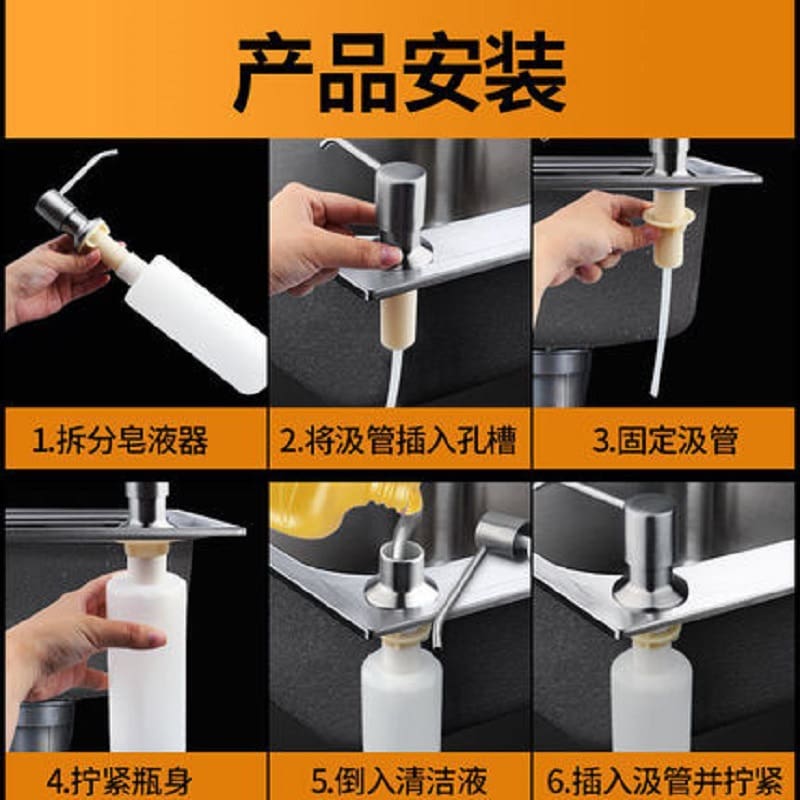 产品安装

1.拆分皂液器

2.将汲管插入孔槽

3.固定汲管

4.拧紧瓶身

5.倒入清洁液

6.插入汲管并拧紧