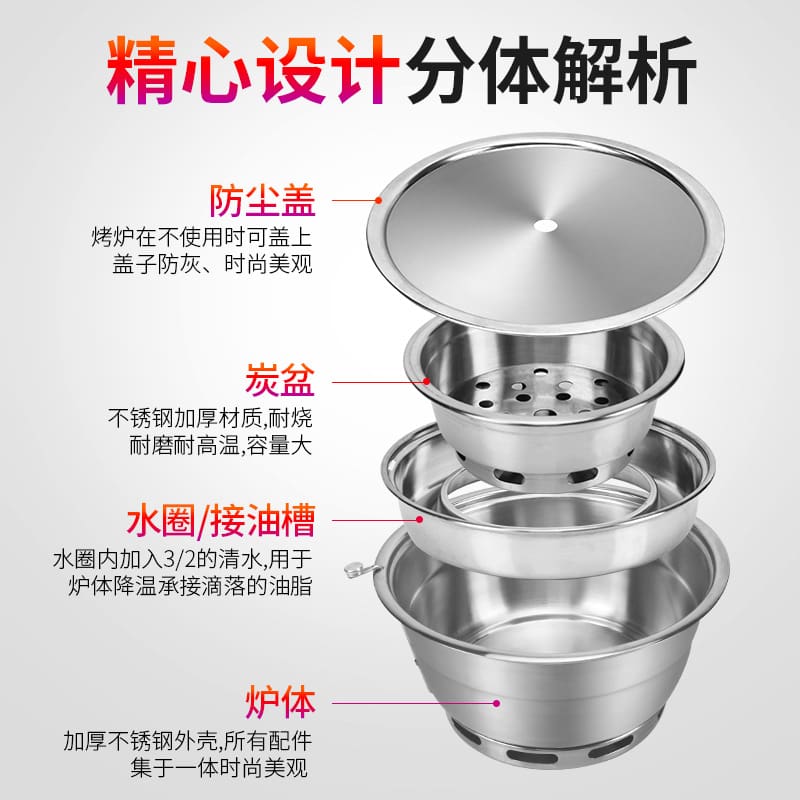 精心设计分体解析

防尘盖
烤炉在不使用时可盖上盖子防灰、时尚美观

炭盆
不锈钢加厚材质,耐烧耐磨耐高温,容量大

水圈/接油槽
水圈内加入3/2的清水,用于炉体降温承接滴落的油脂

炉体
加厚不锈钢外壳,所有配件集于一体时尚美观