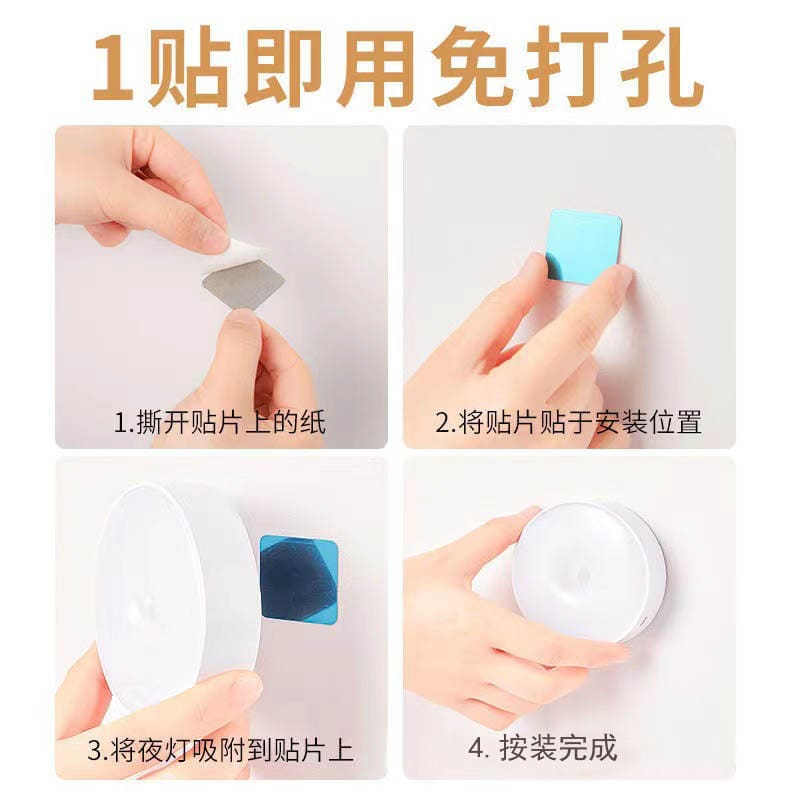 1贴即用免打孔

1.撕开贴片上的纸

2.将贴片贴于安装位置

3.将夜灯吸附到贴片上

4. 按装完成