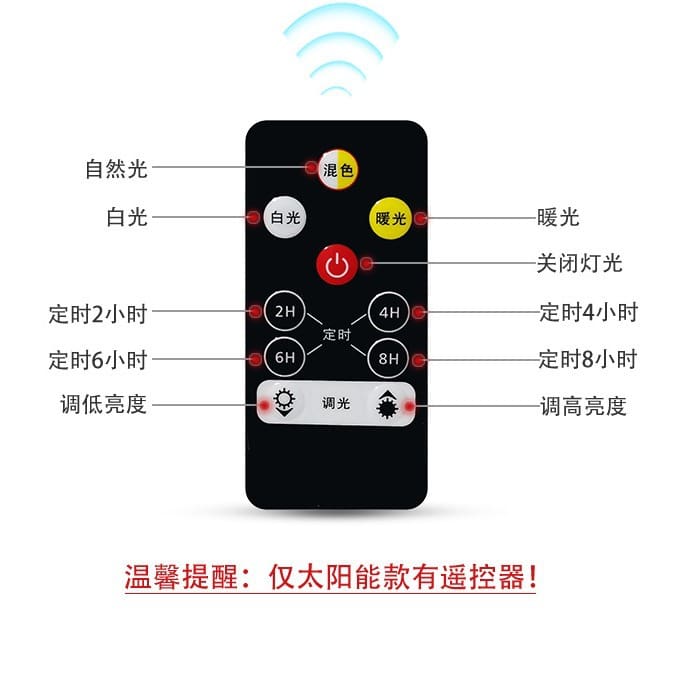 自然光
混色

白光
白光
暖光
暖光

关闭灯光

定时2小时
2H
4H
定时4小时
定时
定时6小时
6H
8H
定时8小时

调低亮度
调光
调高亮度

温馨提醒：仅太阳能款有遥控器！