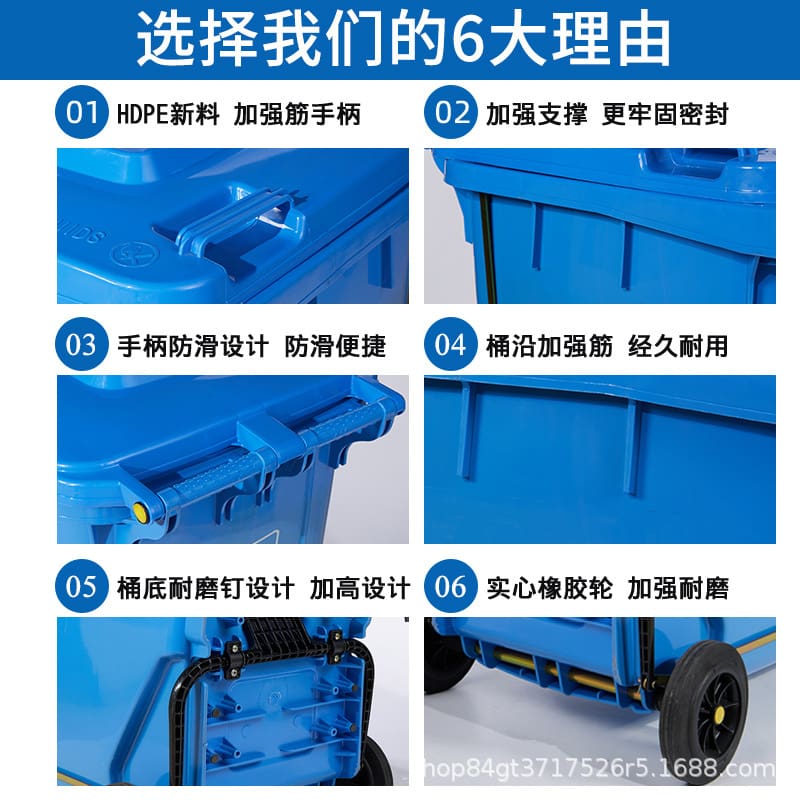 选择我们的6大理由

01 HDPE新料 加强筋手柄

02 加强支撑 更牢固密封

03 手柄防滑设计 防滑便捷

04 桶沿加强筋 经久耐用

05 桶底耐磨钉设计 加高设计

06 实心橡胶轮 加强耐磨

hop84gt3717526r5.1688.com