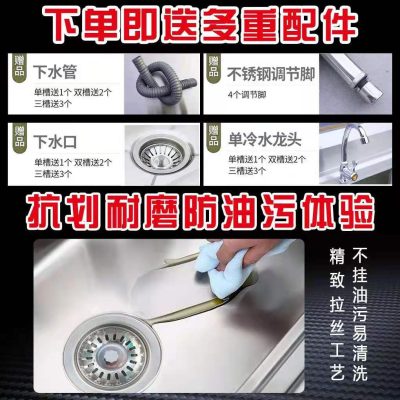 下单即送多重配件

赠品
下水管
单槽送1个 双槽送2个
三槽送3个

赠品
不锈钢调节脚
4个调节脚

赠品
下水口
单槽送1个 双槽送2个
三槽送3个

赠品
单冷水龙头
单槽送1个 双槽送2个
三槽送3个

抗划耐磨防油污体验

不挂油污易清洗
精致拉丝工艺