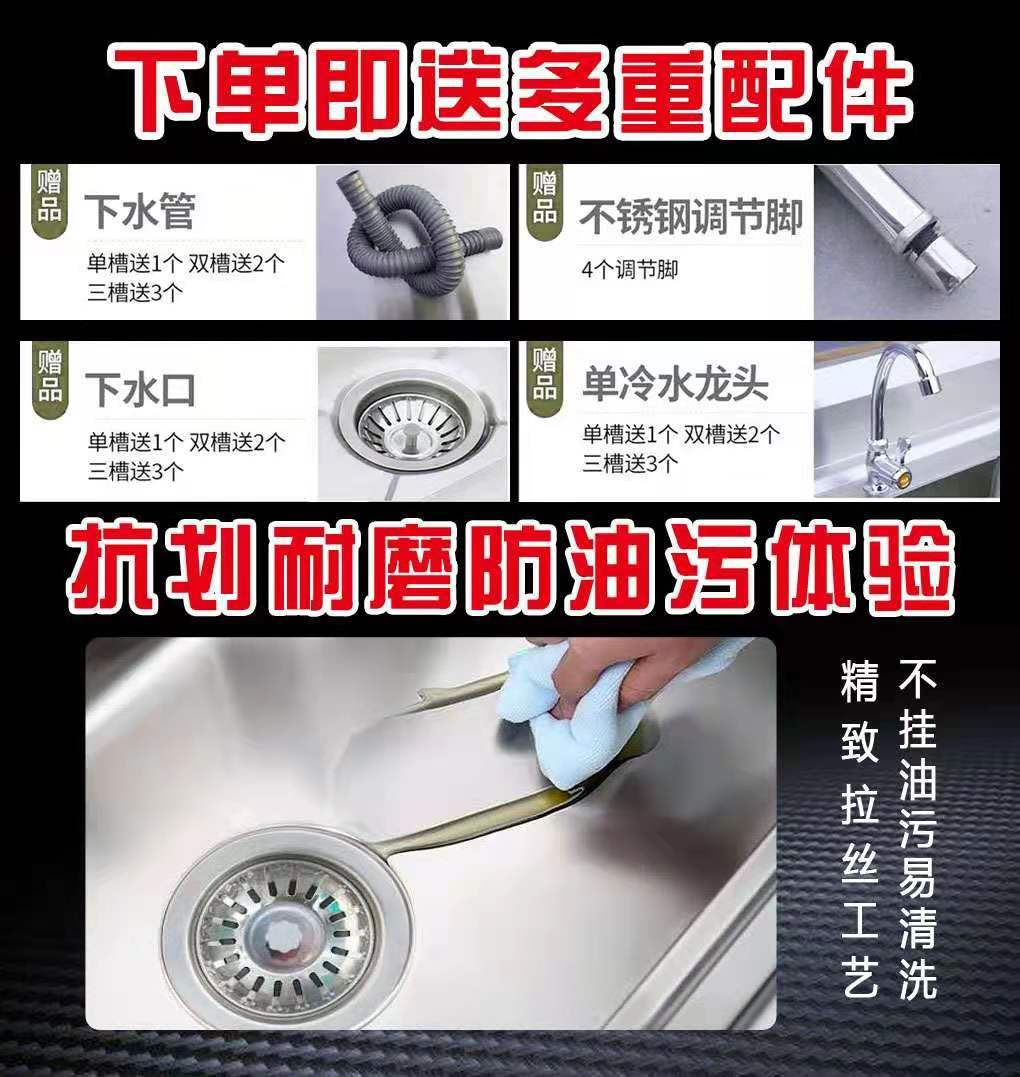 下单即送多重配件

赠品

下水管

单槽送1个 双槽送2个
三槽送3个

赠品

不锈钢调节脚

4个调节脚

赠品

下水口

单槽送1个 双槽送2个
三槽送3个

赠品

单冷水龙头

单槽送1个 双槽送2个
三槽送3个

抗划耐磨防油污体验

不挂油污易清洗

精致拉丝工艺