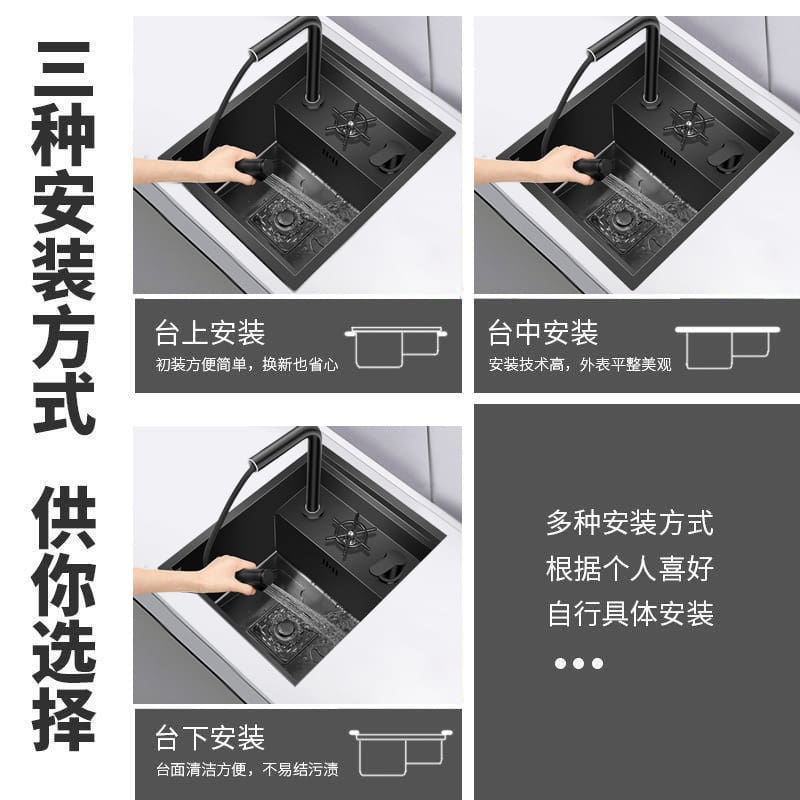 三种安装方式

供你选择

台上安装
初装方便简单，换新也省心

台中安装
安装技术高，外表平整美观

台下安装
台面清洁方便，不易结污渍

多种安装方式
根据个人喜好
自行具体安装
•••