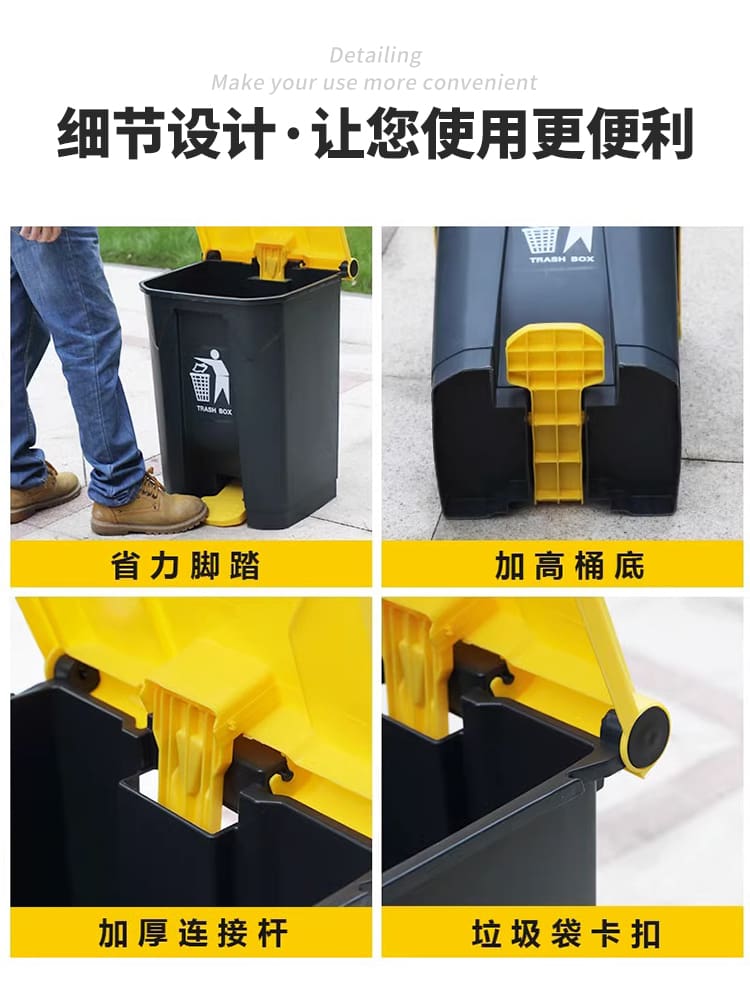 Detailing
Make your use more convenient

细节设计·让您使用更便利

TRASH BOX

TRASH BOX

省力脚踏

加高桶底

加厚连接杆

垃圾袋卡扣