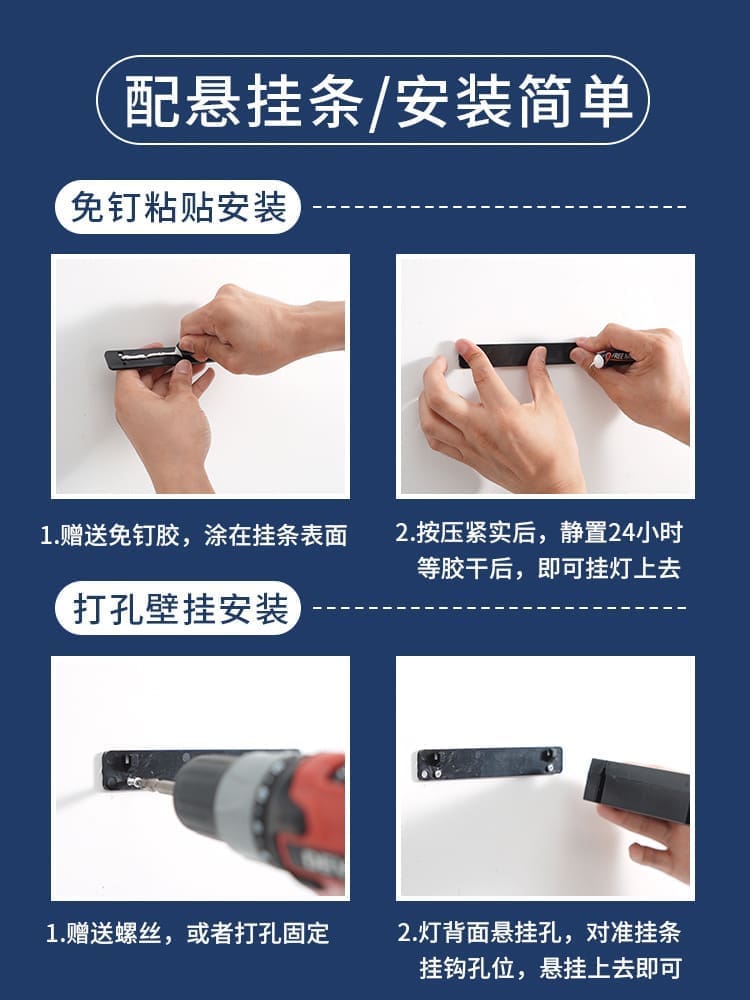 配悬挂条/安装简单

免钉粘贴安装

1.赠送免钉胶，涂在挂条表面

2.按压紧实后，静置24小时等胶干后，即可挂灯上去

打孔壁挂安装

1.赠送螺丝，或者打孔固定

2.灯背面悬挂孔，对准挂条挂钩孔位，悬挂上去即可