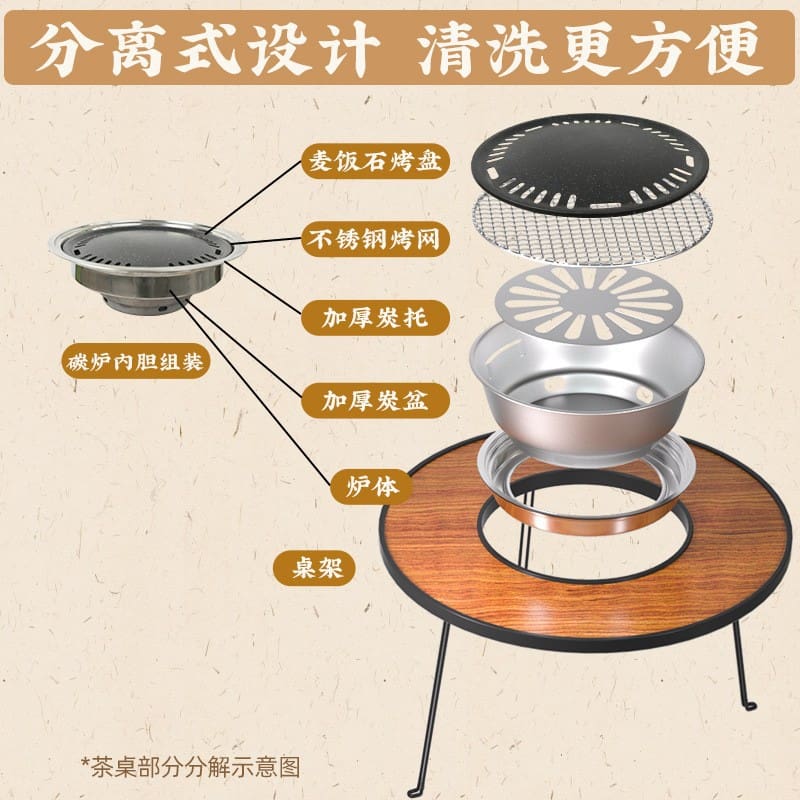 分离式设计 清洗更方便

麦饭石烤盘

不锈钢烤网

加厚炭托

碳炉内胆组装

加厚炭盆

炉体

桌架

*茶桌部分分解示意图