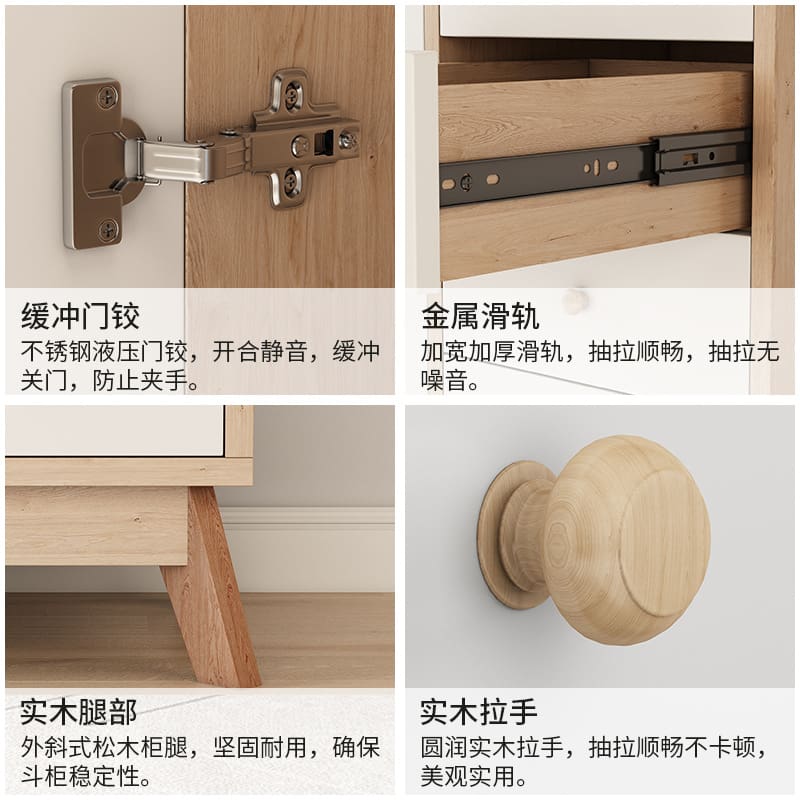 缓冲门铰

不锈钢液压门铰，开合静音，缓冲关门，防止夹手。

金属滑轨

加宽加厚滑轨，抽拉顺畅，抽拉无噪音。

实木腿部

外斜式松木柜腿，坚固耐用，确保斗柜稳定性。

实木拉手

圆润实木拉手，抽拉顺畅不卡顿，美观实用。